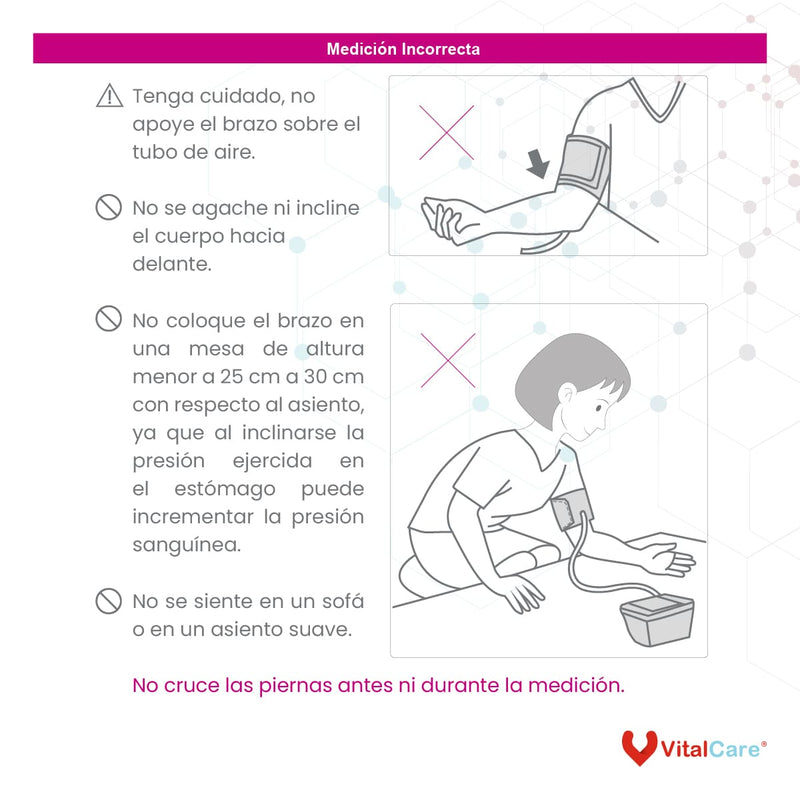 Medición Incorrecta

Tenga cuidado, no apoye el brazo sobre el tubo de aire.

No se agache ni incline el cuerpo hacia delante.

No coloque el brazo en una mesa de altura menor a 25 cm a 30 cm con respecto al asiento, ya que al inclinarse la presión ejercida en el estómago puede incrementar la presión sanguínea.

No se siente en un sofá o en un asiento suave.

No cruce las piernas antes ni durante la medición.

VitalCare®