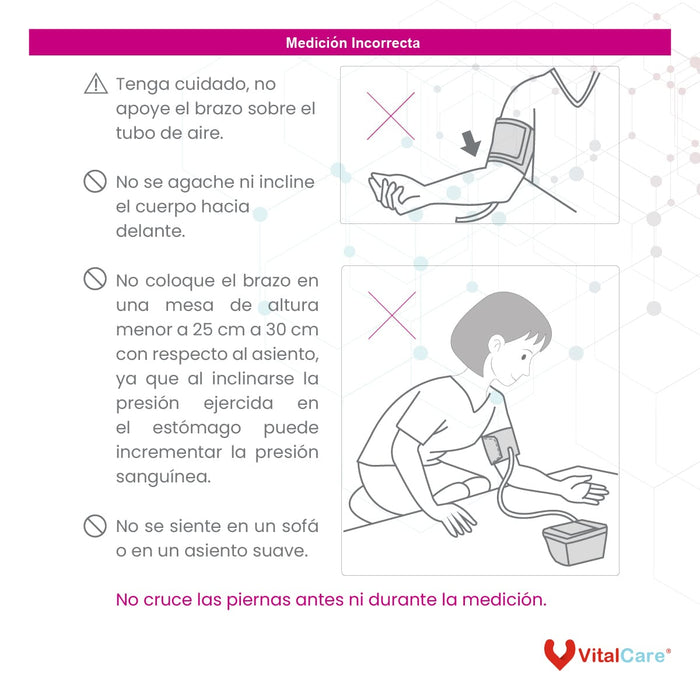 Medición Incorrecta

Tenga cuidado, no apoye el brazo sobre el tubo de aire.

No se agache ni incline el cuerpo hacia delante.

No coloque el brazo en una mesa de altura menor a 25 cm a 30 cm con respecto al asiento, ya que al inclinarse la presión ejercida en el estómago puede incrementar la presión sanguínea.

No se siente en un sofá o en un asiento suave.

No cruce las piernas antes ni durante la medición.

VitalCare®