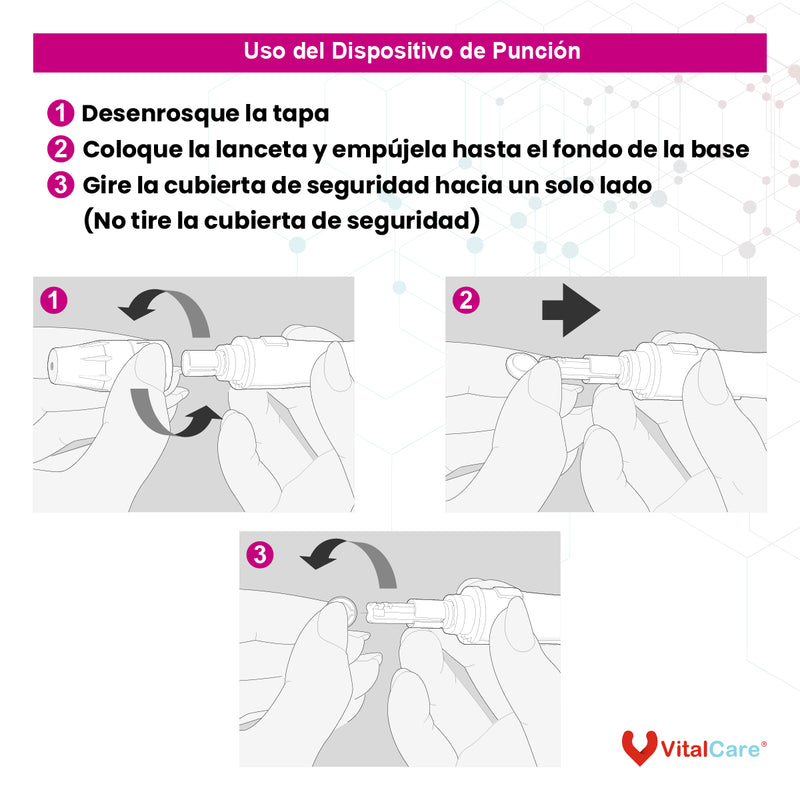 Uso del Dispositivo de Punción

1 Desenrosque la tapa
2 Coloque la lanceta y empújela hasta el fondo de la base
3 Gire la cubierta de seguridad hacia un solo lado
(No tire la cubierta de seguridad)

1

2

3

VitalCare®