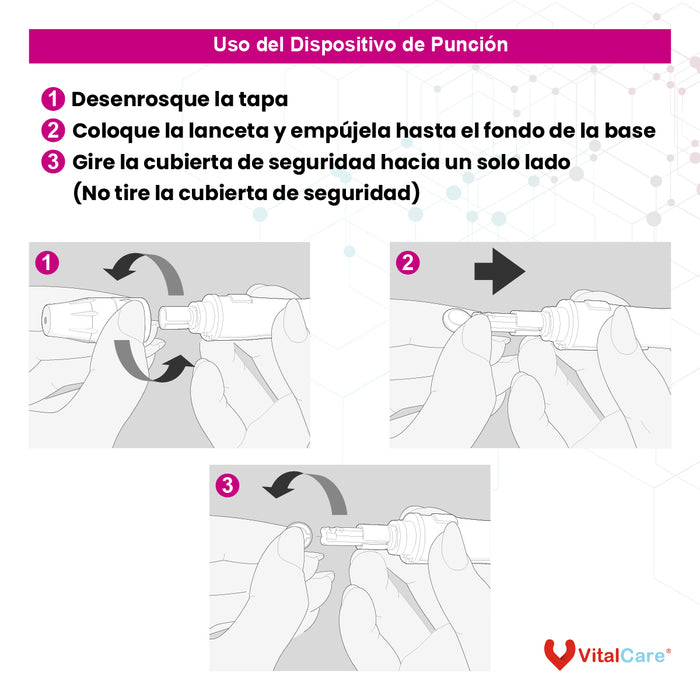 Uso del Dispositivo de Punción

1 Desenrosque la tapa
2 Coloque la lanceta y empújela hasta el fondo de la base
3 Gire la cubierta de seguridad hacia un solo lado
(No tire la cubierta de seguridad)

1

2

3

VitalCare®