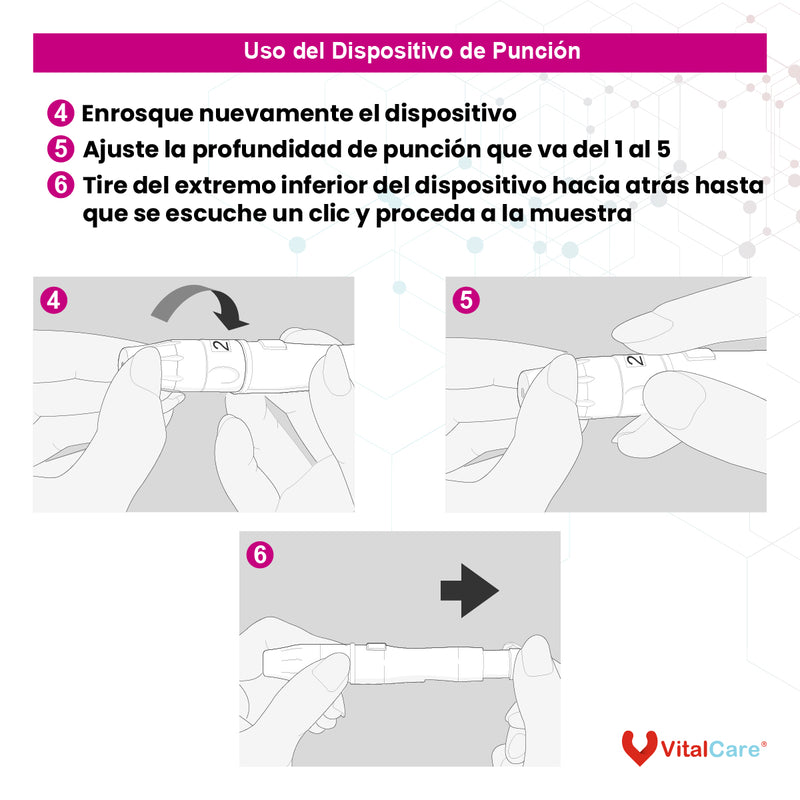 Uso del Dispositivo de Punción

4 Enrosque nuevamente el dispositivo

5 Ajuste la profundidad de punción que va del 1 al 5

6 Tire del extremo inferior del dispositivo hacia atrás hasta que se escuche un clic y proceda a la muestra

4

2

5

2

6

VitalCare®