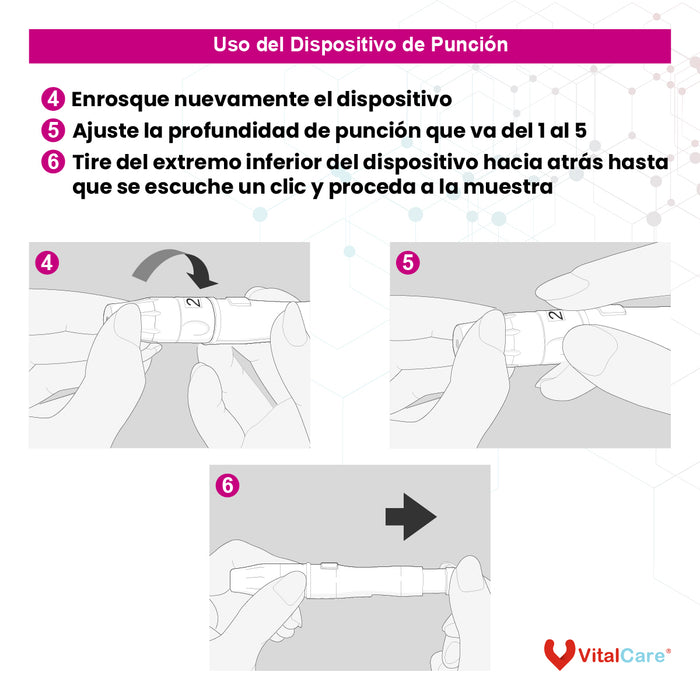 Uso del Dispositivo de Punción

4 Enrosque nuevamente el dispositivo
5 Ajuste la profundidad de punción que va del 1 al 5
6 Tire del extremo inferior del dispositivo hacia atrás hasta que se escuche un clic y proceda a la muestra

4

2

5

2

6

VitalCare®