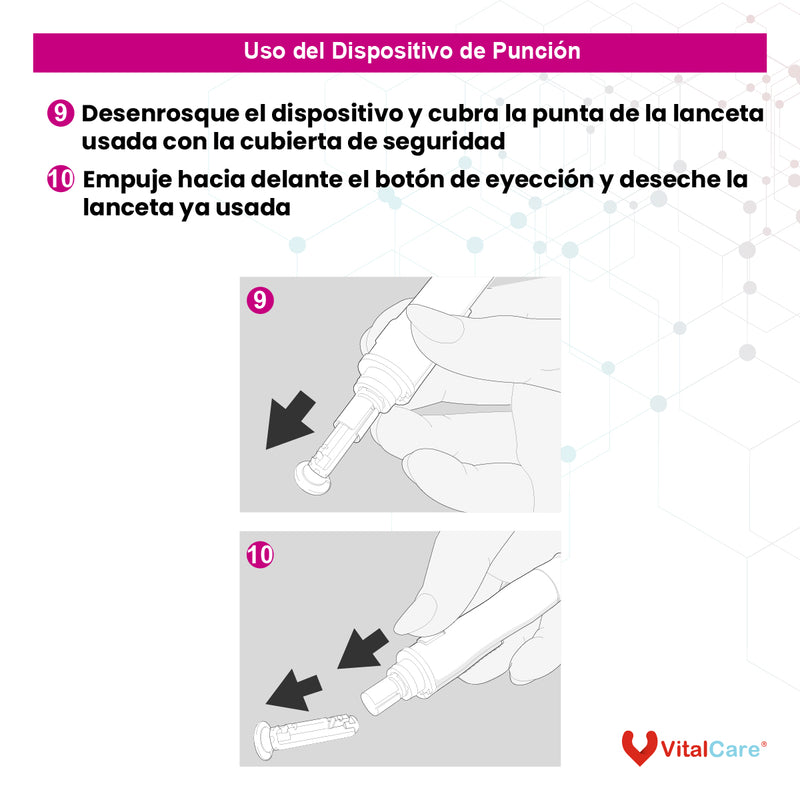 Uso del Dispositivo de Punción

9 Desenrosque el dispositivo y cubra la punta de la lanceta usada con la cubierta de seguridad

10 Empuje hacia delante el botón de eyección y deseche la lanceta ya usada

9

10

VitalCare®