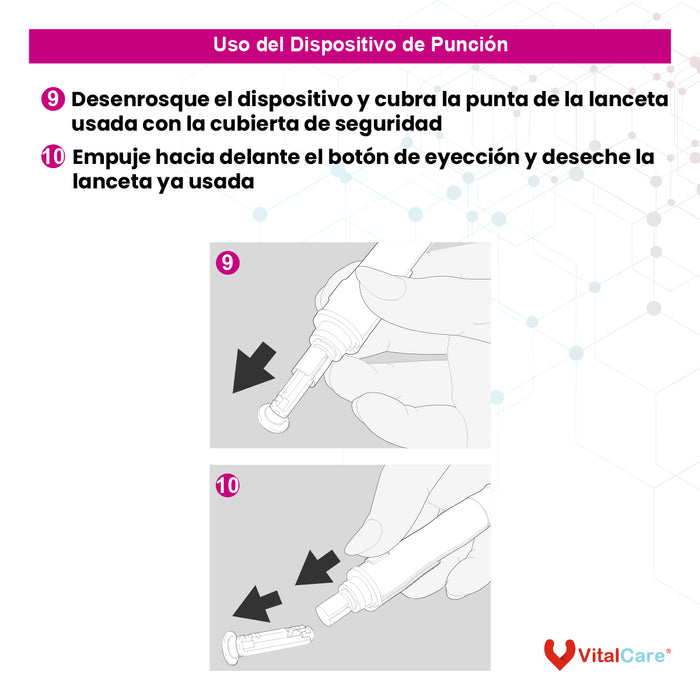 Uso del Dispositivo de Punción

9 Desenrosque el dispositivo y cubra la punta de la lanceta usada con la cubierta de seguridad

10 Empuje hacia delante el botón de eyección y deseche la lanceta ya usada

9

10

VitalCare®