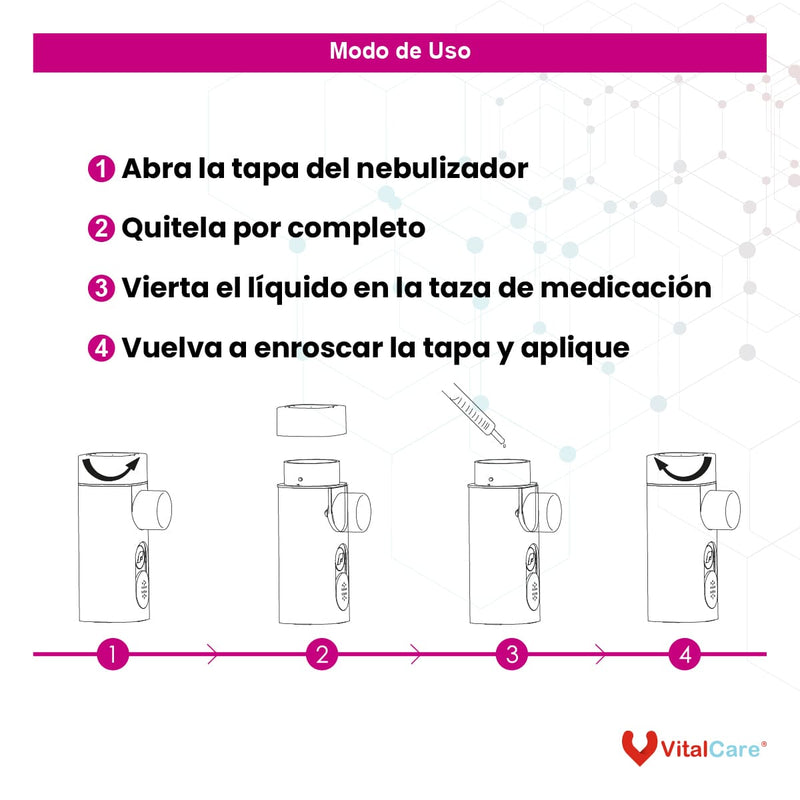 Modo de Uso

1 Abra la tapa del nebulizador

2 Quitela por completo

3 Vierta el líquido en la taza de medicación

4 Vuelva a enroscar la tapa y aplique

1

2

3

4

VitalCare®