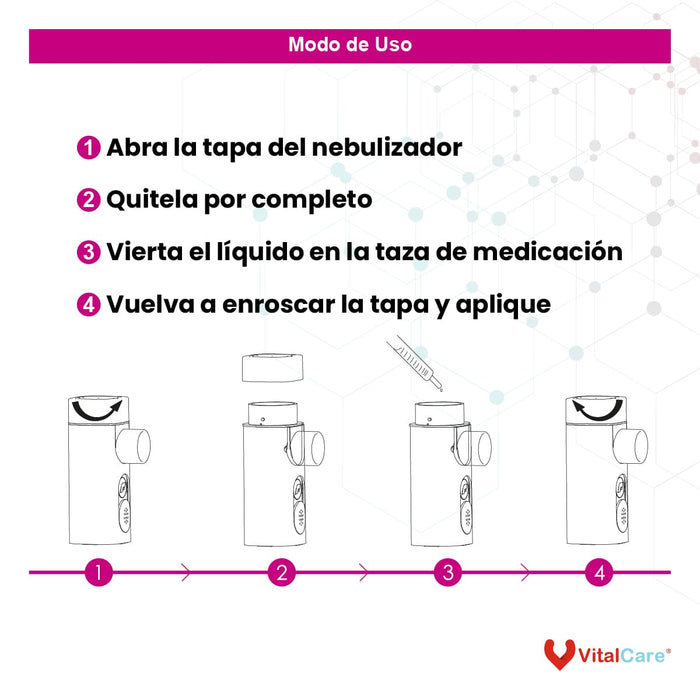 Modo de Uso

1 Abra la tapa del nebulizador

2 Quitela por completo

3 Vierta el líquido en la taza de medicación

4 Vuelva a enroscar la tapa y aplique

1
2
3
4

VitalCare®